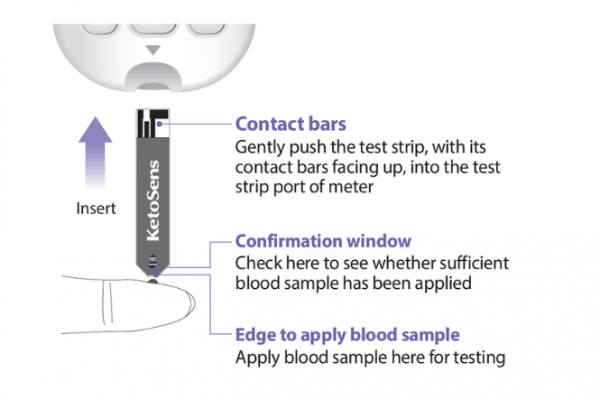 Insert

KetoSens

Contact bars
Gently push the test strip, with its contact bars facing up, into the test strip port of meter

Confirmation window
Check here to see whether sufficient blood sample has been applied

Edge to apply blood sample
Apply blood sample here for testing